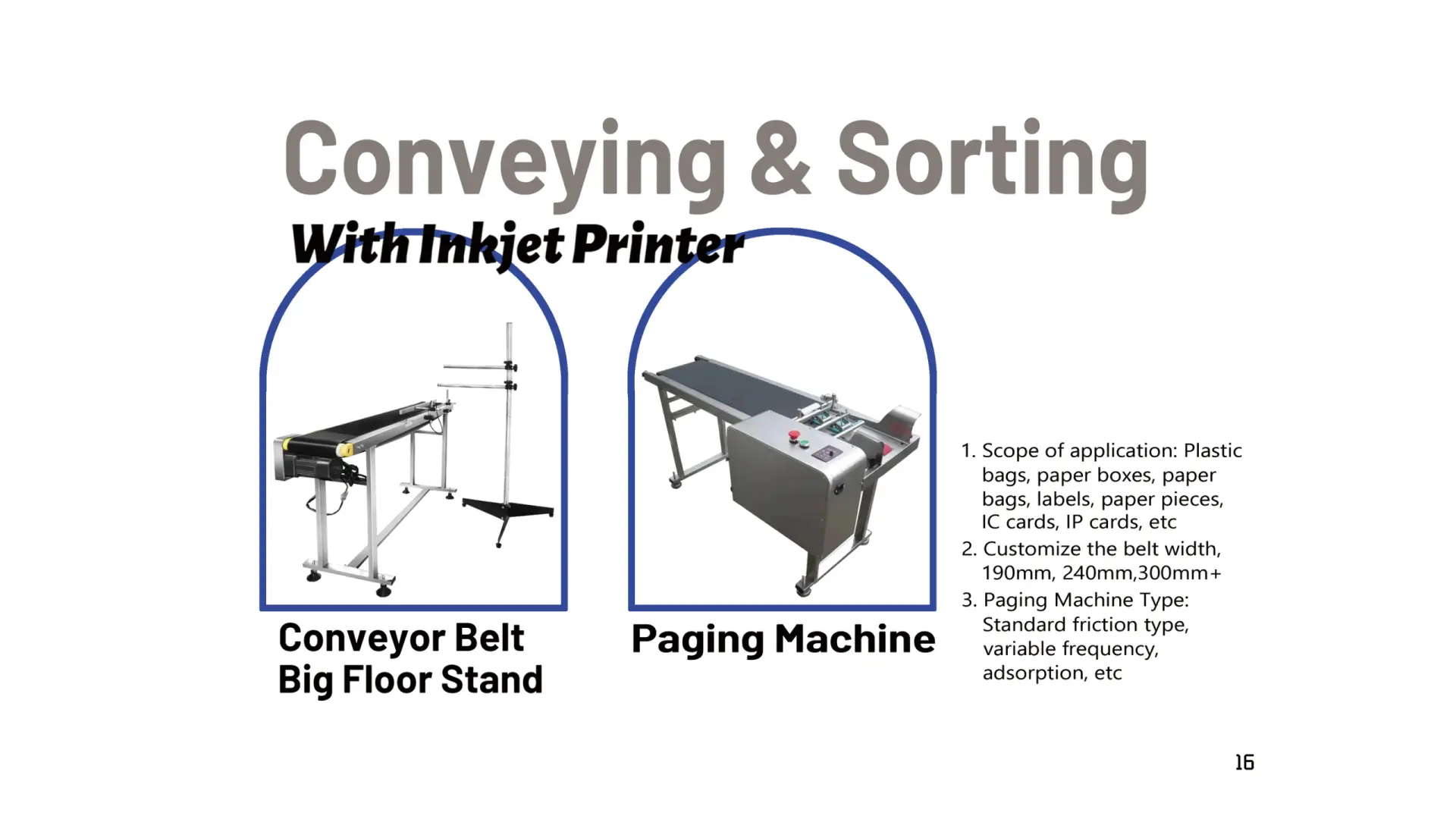 Conveying & Sorting

With Inkjet Printer

Conveyor Belt
Big Floor Stand

Paging Machine

1. Scope of application: Plastic bags, paper boxes, paper bags, labels, paper pieces, IC cards, IP cards, etc
2. Customize the belt width, 190mm, 240mm,300mm+
3. Paging Machine Type: Standard friction type, variable frequency, adsorption, etc

16